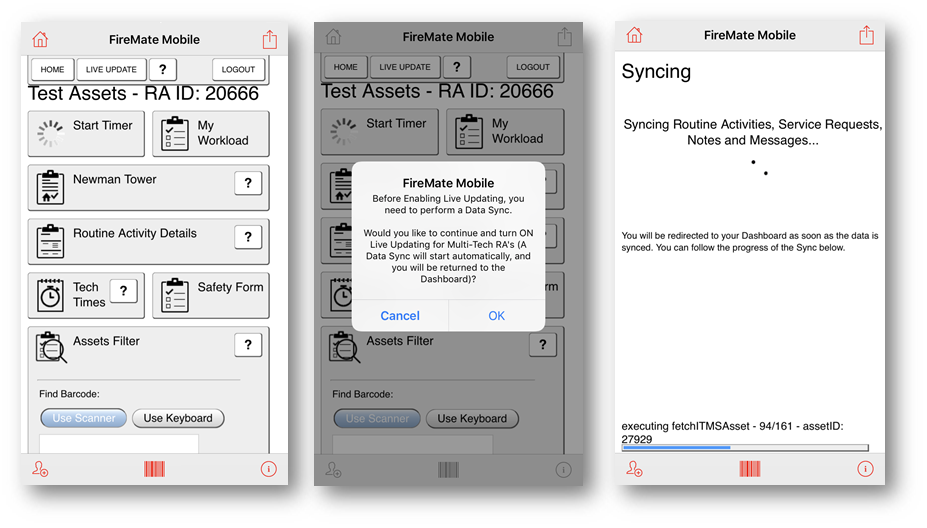 FireMate Mobile

HOME LIVE UPDATE ? LOGOUT

Test Assets - RA ID: 20666

Start Timer

My Workload

Newman Tower ?

Routine Activity Details ?

Tech Times ?

Safety Form

Assets Filter ?

Find Barcode:

Use Scanner Use Keyboard

FireMate Mobile

HOME LIVE UPDATE ? LOGOUT

Test Assets - RA ID: 20666

Start Timer

My Workload

FireMate Mobile

Before Enabling Live Updating, you need to perform a Data Sync.

Would you like to continue and turn ON Live Updating for Multi-Tech RA's (A Data Sync will start automatically, and you will be returned to the Dashboard)?

Cancel OK

Assets Filter ?

Find Barcode:

Use Scanner Use Keyboard

FireMate Mobile

Syncing

Syncing Routine Activities, Service Requests, Notes and Messages...

You will be redirected to your Dashboard as soon as the data is synced. You can follow the progress of the Sync below.

executing fetchITMSAsset - 94/161 - assetID: 27929